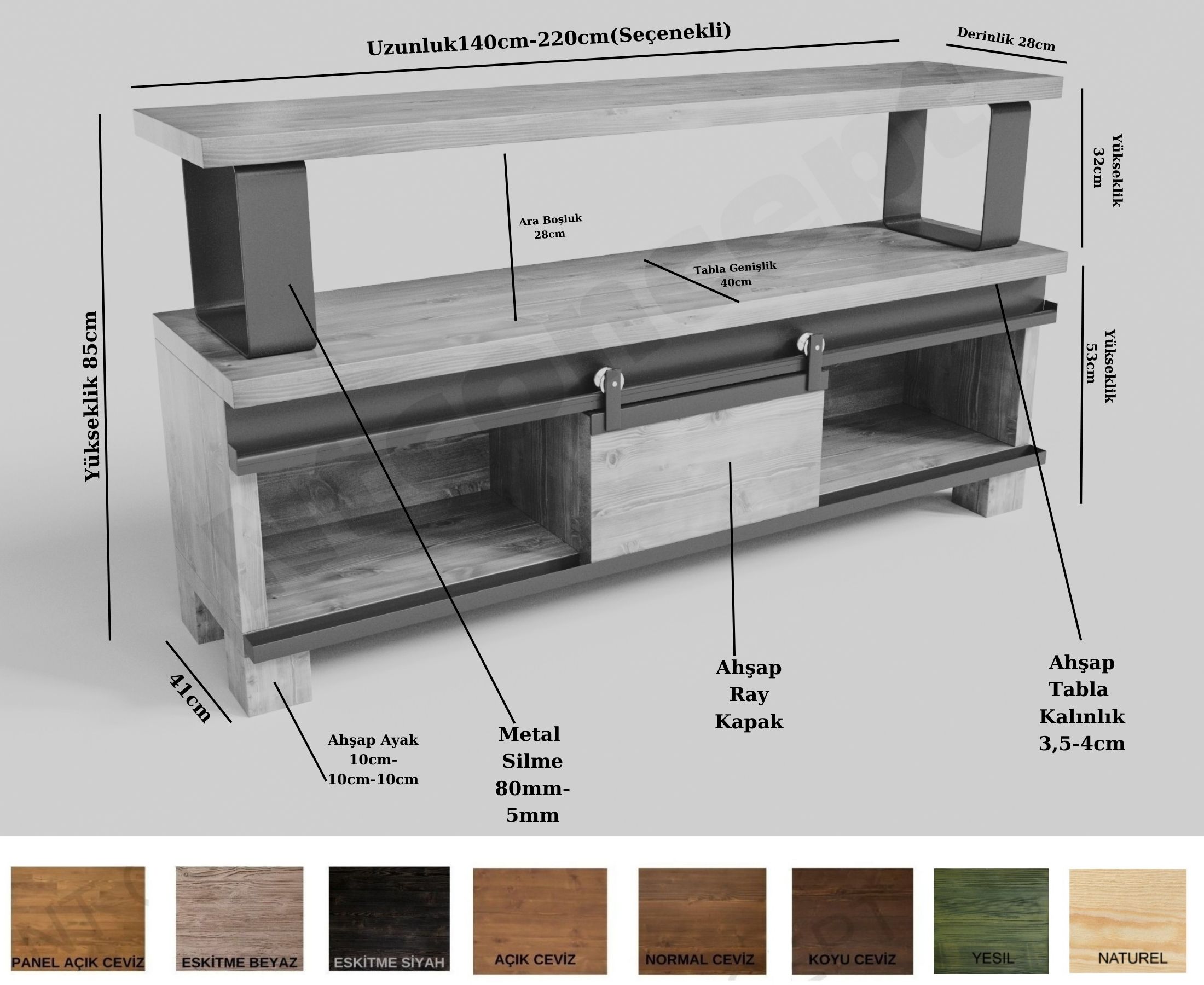 Uzunluk140cm-220cm(Seçenekli)

Derinlik 28cm

Yükseklik 32cm

Yükseklik 85cm

Ara Boşluk 28cm

Tabla Genişlik 40cm

Yükseklik 53cm

41cm

Ahşap Ayak 10cm-10cm-10cm

Metal Silme 80mm-5mm

Ahşap Ray Kapak

Ahşap Tabla Kalınlık 3,5-4cm

PANEL AÇIK CEVİZ

ESKİTME BEYAZ

ESKİTME SİYAH

AÇIK CEVİZ

NORMAL CEVİZ

KOYU CEVİZ

YESIL

NATUREL